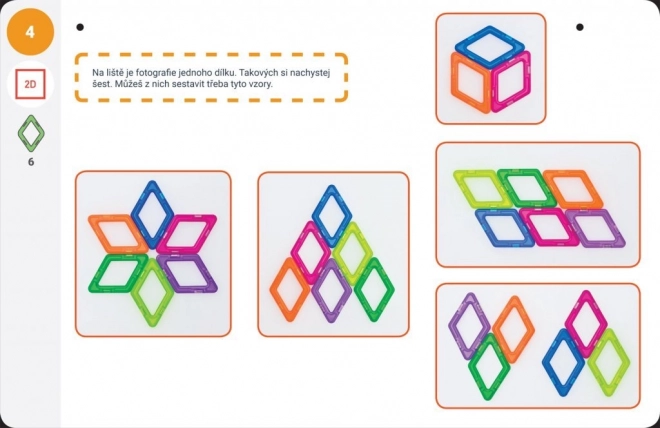 4

2D

6

Na liště je fotografie jednoho dílku. Takových si nachystej šest. Můžeš z nich sestavit třeba tyto vzory.