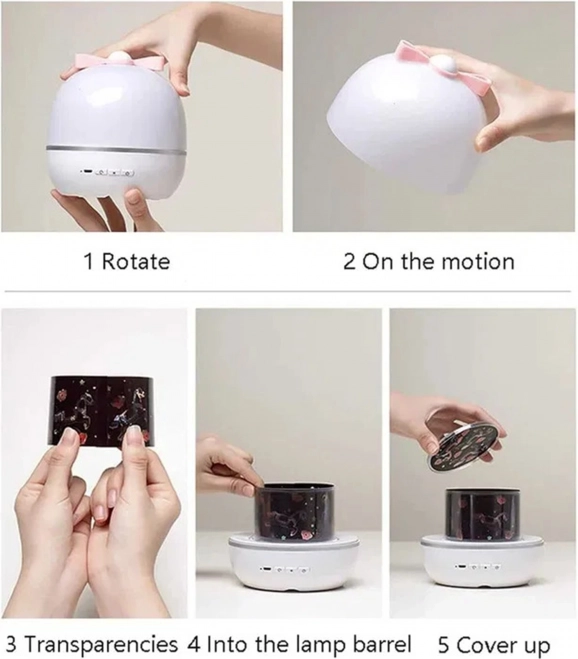 1 Rotate

2 On the motion

3 Transparencies

4 Into the lamp barrel

5 Cover up