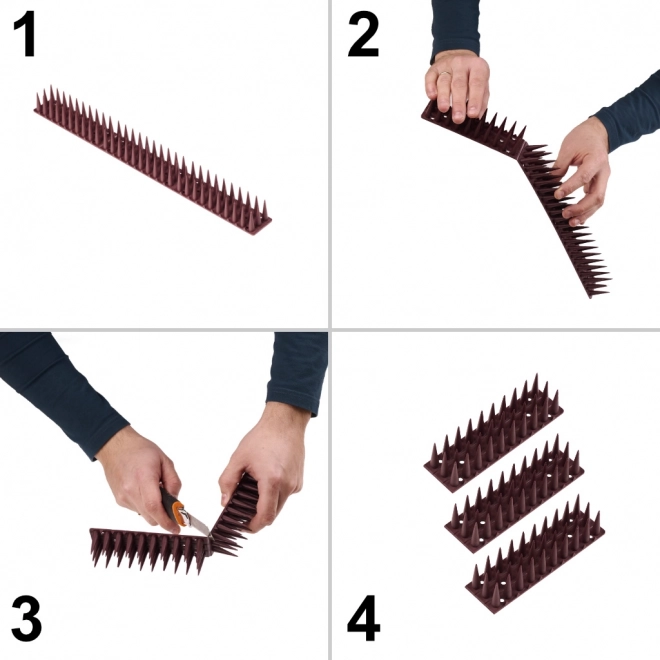 1

2

3

4